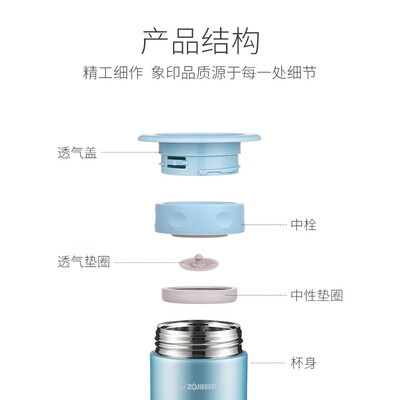 产品结构

精工细作 象印品质源于每一处细节

透气盖

中栓

透气垫圈

中性垫圈

杯身

ZOJIRUSHI