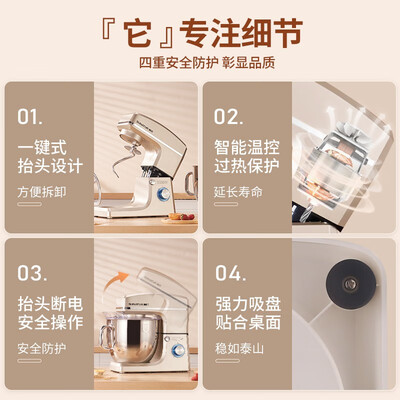 『它』专注细节

四重安全防护 彰显品质

01.

一键式
抬头设计

方便拆卸

02.

智能温控
过热保护

延长寿命

03.

抬头断电
安全操作

安全防护

04.

强力吸盘
贴合桌面

稳如泰山