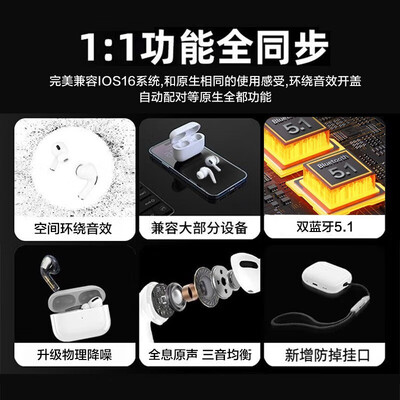 1:1功能全同步

完美兼容IOS16系统,和原生相同的使用感受,环绕音效开盖自动配对等原生全都功能

空间环绕音效

兼容大部分设备

Bluetooth 5.1

Bluetooth 5.1

双蓝牙5.1

升级物理降噪

全息原声 三音均衡

新增防掉挂口