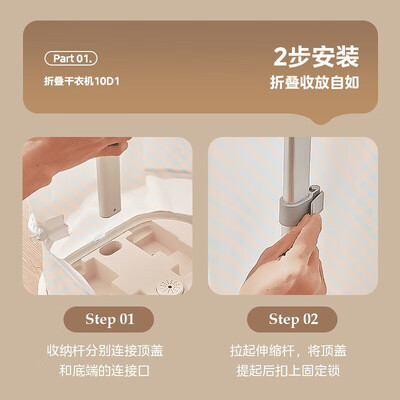 Part 01.

折叠干衣机10D1

2步安装
折叠收放自如

Step 01

收纳杆分别连接顶盖和底端的连接口

Step 02

拉起伸缩杆，将顶盖提起后扣上固定锁