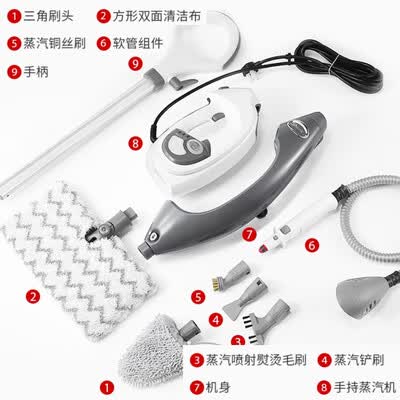 1 三角刷头
2 方形双面清洁布
5 蒸汽铜丝刷
6 软管组件
9 手柄

9
8
7
6
2
5
4
3
1

3 蒸汽喷射熨烫毛刷
4 蒸汽铲刷
7 机身
8 手持蒸汽机