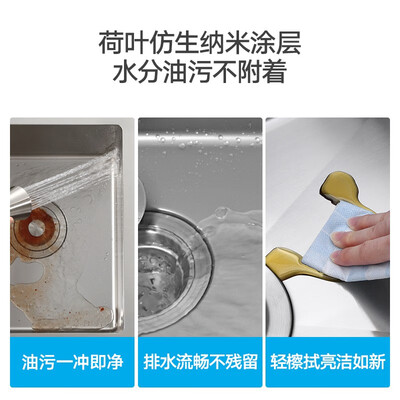 荷叶仿生纳米涂层
水分油污不附着

油污一冲即净

排水流畅不残留

轻擦拭亮洁如新