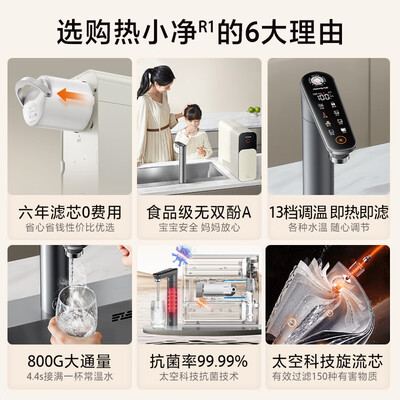 选购热小净$^{R1}$的6大理由

六年滤芯0费用
省心省钱性价比优选

食品级无双酚A
宝宝安全 妈妈放心

13档调温 即热即滤
各种水温 随心调节

800G大通量
4.4s接满一杯常温水

抗菌率99.99%
太空科技抗菌技术

太空科技旋流芯
有效过滤150种有害物质