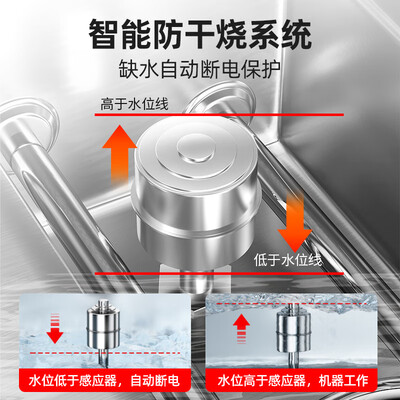 智能防干烧系统
缺水自动断电保护

高于水位线

低于水位线

水位低于感应器，自动断电

水位高于感应器，机器工作