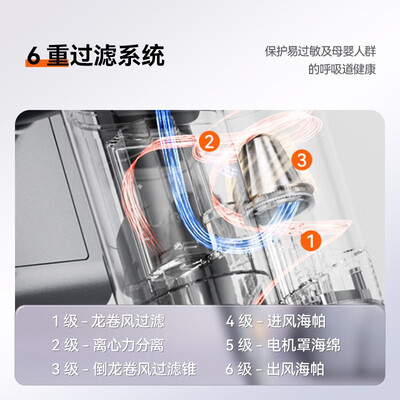 6 重过滤系统

保护易过敏及母婴人群的呼吸道健康

2

3

1

1 级 - 龙卷风过滤

2 级 - 离心力分离

3 级 - 倒龙卷风过滤锥

4 级 - 进风海帕

5 级 - 电机罩海绵

6 级 - 出风海帕