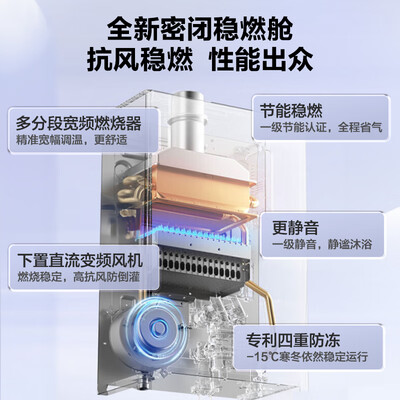 全新密闭稳燃舱
抗风稳燃 性能出众

多分段宽频燃烧器
精准宽幅调温，更舒适

节能稳燃
一级节能认证，全程省气

更静音
一级静音，静谧沐浴

下置直流变频风机
燃烧稳定，高抗风防倒灌

专利四重防冻
−15℃寒冬依然稳定运行