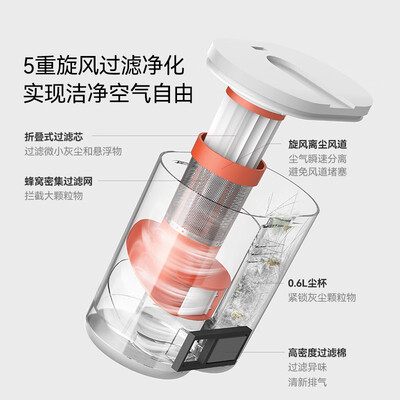 5重旋风过滤净化
实现洁净空气自由

折叠式过滤芯
过滤微小灰尘和悬浮物

蜂窝密集过滤网
拦截大颗粒物

旋风离尘风道
尘气瞬速分离
避免风道堵塞

0.6L尘杯
紧锁灰尘颗粒物

高密度过滤棉
过滤异味
清新排气