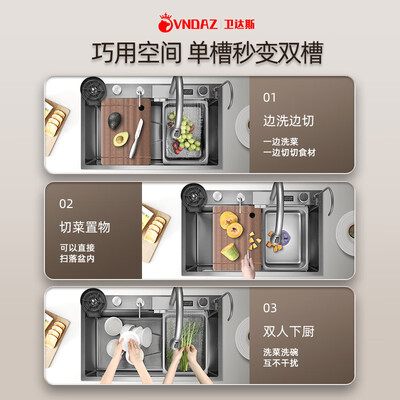 VNDAZ 卫达斯

巧用空间 单槽秒变双槽

01

边洗边切

一边洗菜
一边切切食材

02

切菜置物

可以直接
扫落盆内

03

双人下厨

洗菜洗碗
互不干扰