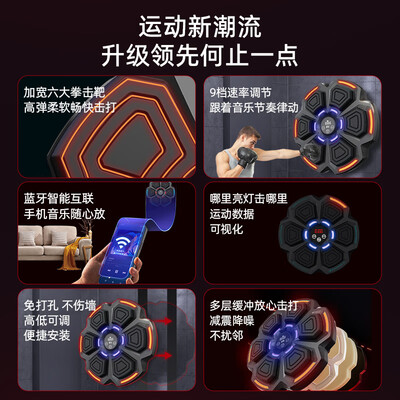 运动新潮流
升级领先何止一点

加宽六大拳击靶
高弹柔软畅快击打

9档速率调节
跟着音乐节奏律动

蓝牙智能互联
手机音乐随心放

哪里亮灯击哪里
运动数据
可视化

免打孔 不伤墙
高低可调
便捷安装

多层缓冲放心击打
减震降噪
不扰邻