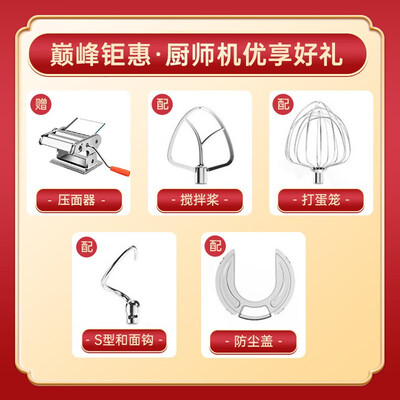 巅峰钜惠·厨师机优享好礼

赠
- 压面器 -

配
- 搅拌桨 -

配
- 打蛋笼 -

配
- S型和面钩 -

配
- 防尘盖 -