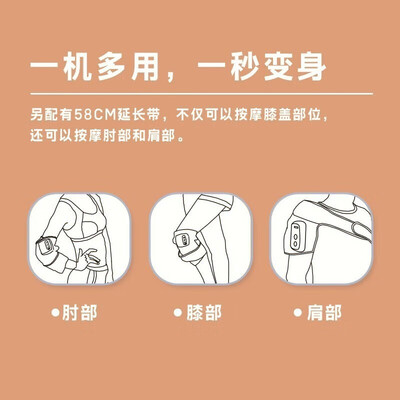 一机多用，一秒变身

另配有58CM延长带，不仅可以按摩膝盖部位，还可以按摩肘部和肩部。

●肘部

●膝部

●肩部