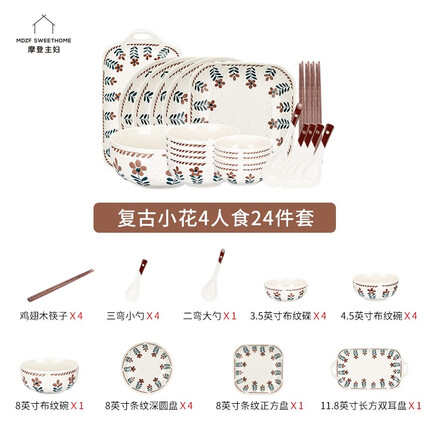 MDZF SWEETHOME
摩登主妇

复古小花4人食24件套

鸡翅木筷子 X4
三弯小勺 X4
二弯大勺 X1
3.5英寸布纹碟 X4
4.5英寸布纹碗 X4

8英寸布纹碗 X1
8英寸条纹深圆盘 X4
8英寸条纹正方盘 X1
11.8英寸长方双耳盘 X1