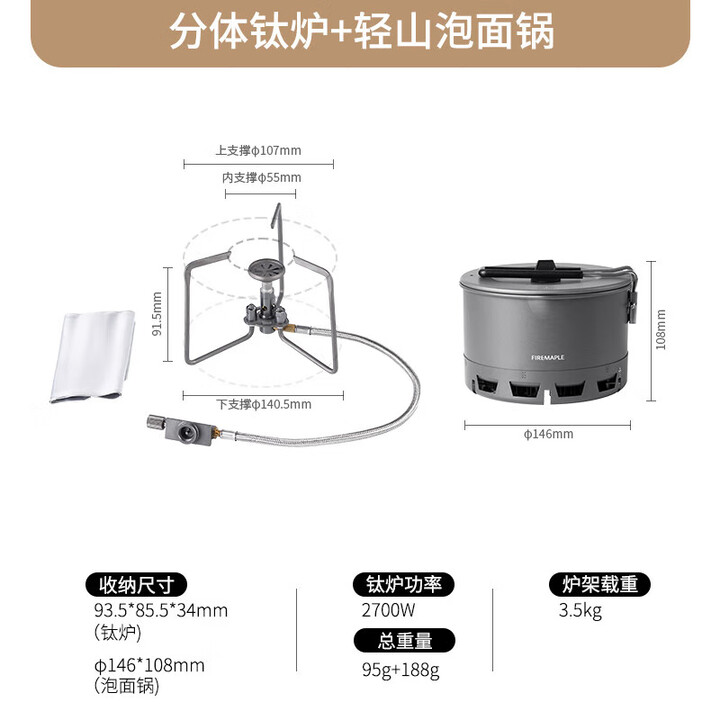 分体钛炉+轻山泡面锅

上支撑φ107mm

内支撑φ55mm

91.5mm

下支撑φ140.5mm

FIREMAPLE

108mm

φ146mm

收纳尺寸
93.5*85.5*34mm
(钛炉)

φ146*108mm
(泡面锅)

钛炉功率
2700W

总重量
95g+188g

炉架载重
3.5kg