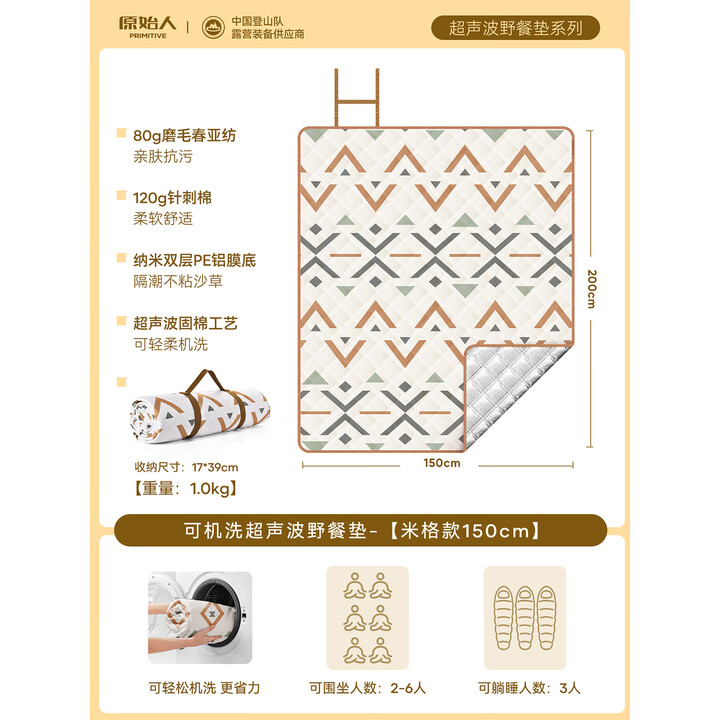 原始人
PRIMITIVE
中国登山队
露营装备供应商
超声波野餐垫系列

80g磨毛春亚纺
亲肤抗污

120g针刺棉
柔软舒适

纳米双层PE铝膜底
隔潮不粘沙草

超声波固棉工艺
可轻柔机洗

收纳尺寸：17*39cm
【重量：1.0kg】

200cm
150cm

可机洗超声波野餐垫-【米格款150cm】

可轻松机洗 更省力
可围坐人数：2-6人
可躺睡人数：3人