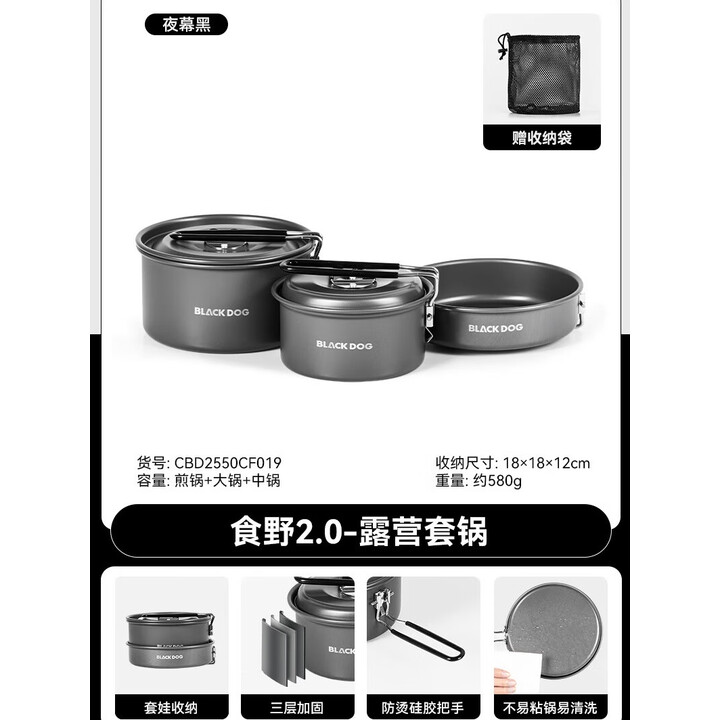 夜幕黑

赠收纳袋

BLACKDOG
BLACKDOG
BLACKDOG

货号: CBD2550CF019
容量: 煎锅+大锅+中锅

收纳尺寸: 18×18×12cm
重量: 约580g

食野2.0-露营套锅

BLACKDOG
BLACKDOG
套娃收纳

BLACKDOG
三层加固

防烫硅胶把手

不易粘锅易清洗