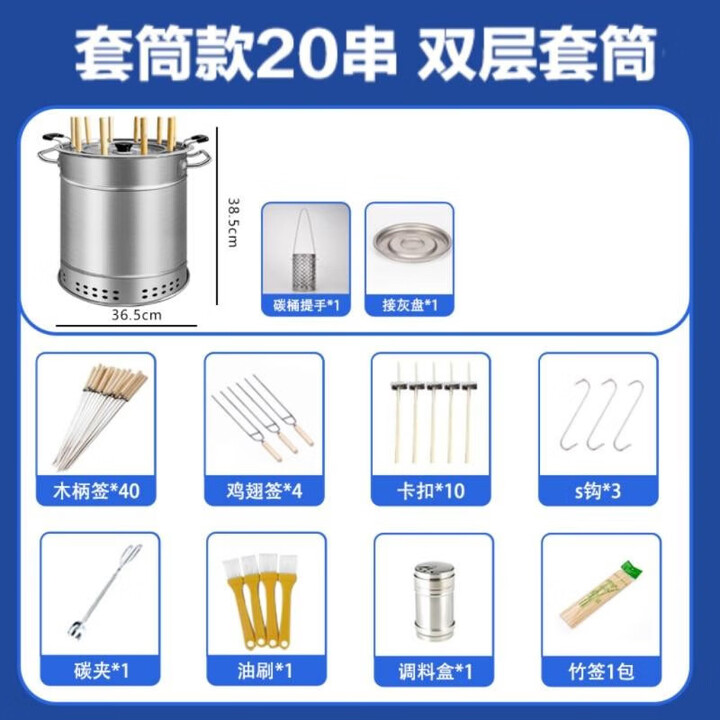 套筒款20串 双层套筒

38.5cm

36.5cm

碳桶提手*1

接灰盘*1

木柄签*40

鸡翅签*4

卡扣*10

s钩*3

碳夹*1

油刷*1

调料盒*1

竹签1包