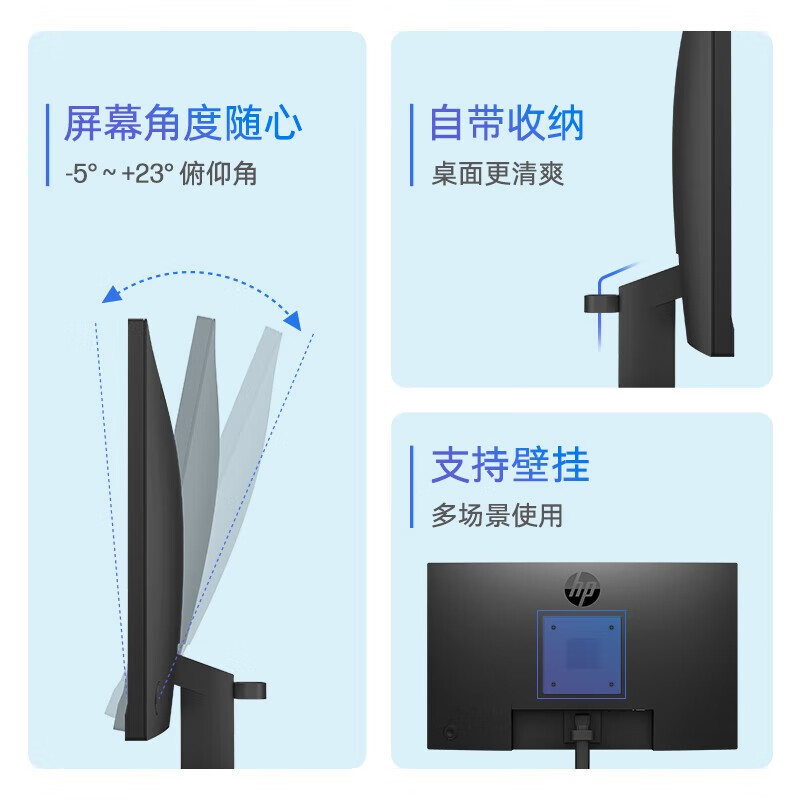 屏幕角度随心

-5° ~ +23° 俯仰角

自带收纳

桌面更清爽

支持壁挂

多场景使用

hp