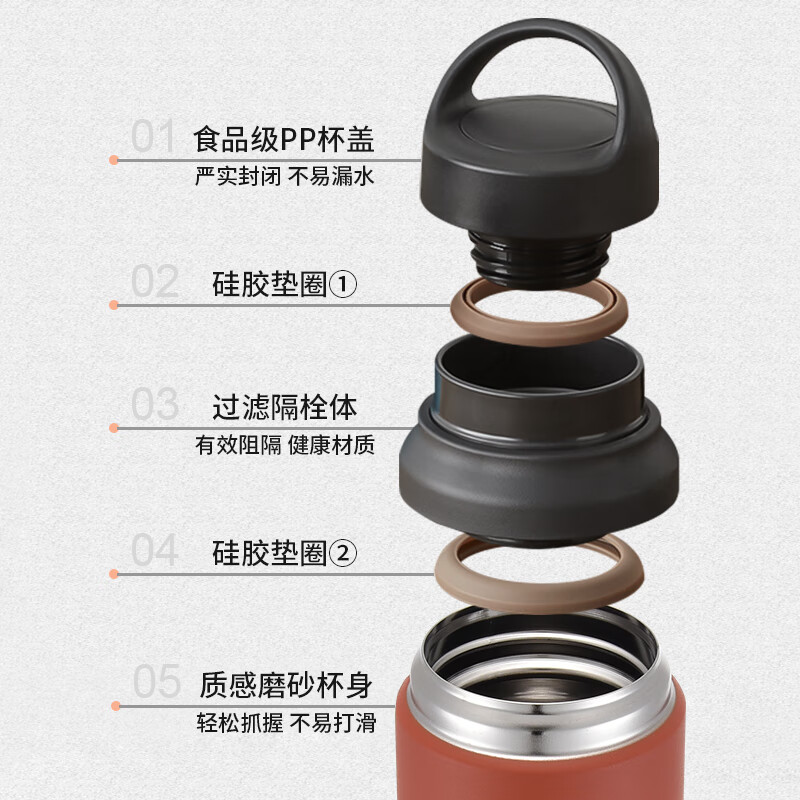 01 食品级PP杯盖
严实封闭 不易漏水

02 硅胶垫圈①

03 过滤隔栓体
有效阻隔 健康材质

04 硅胶垫圈②

05 质感磨砂杯身
轻松抓握 不易打滑