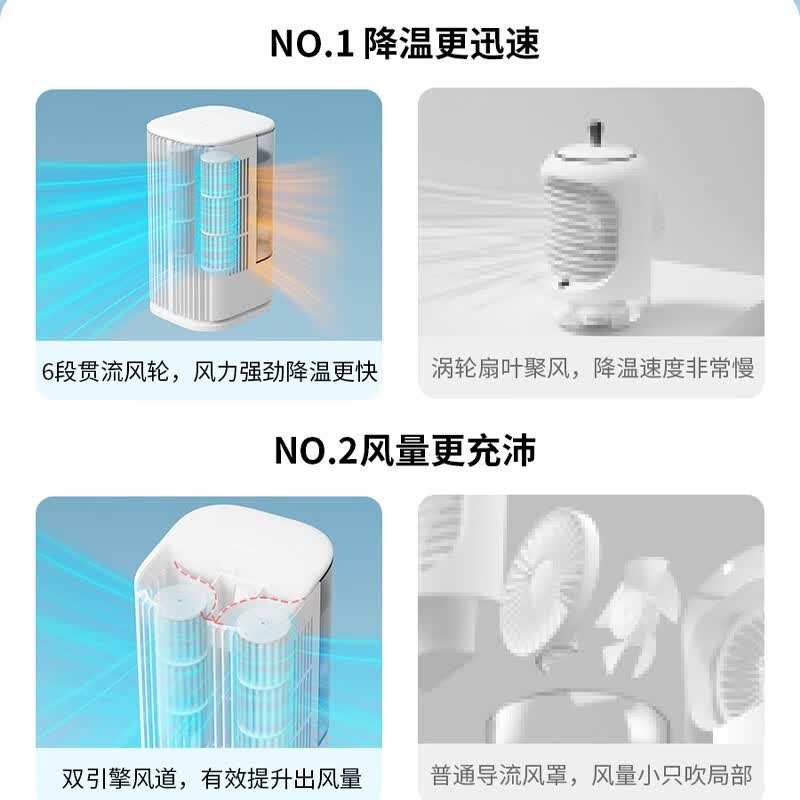 NO.1 降温更迅速

6段贯流风轮，风力强劲降温更快

涡轮扇叶聚风，降温速度非常慢

NO.2风量更充沛

双引擎风道，有效提升出风量

普通导流风罩，风量小只吹局部