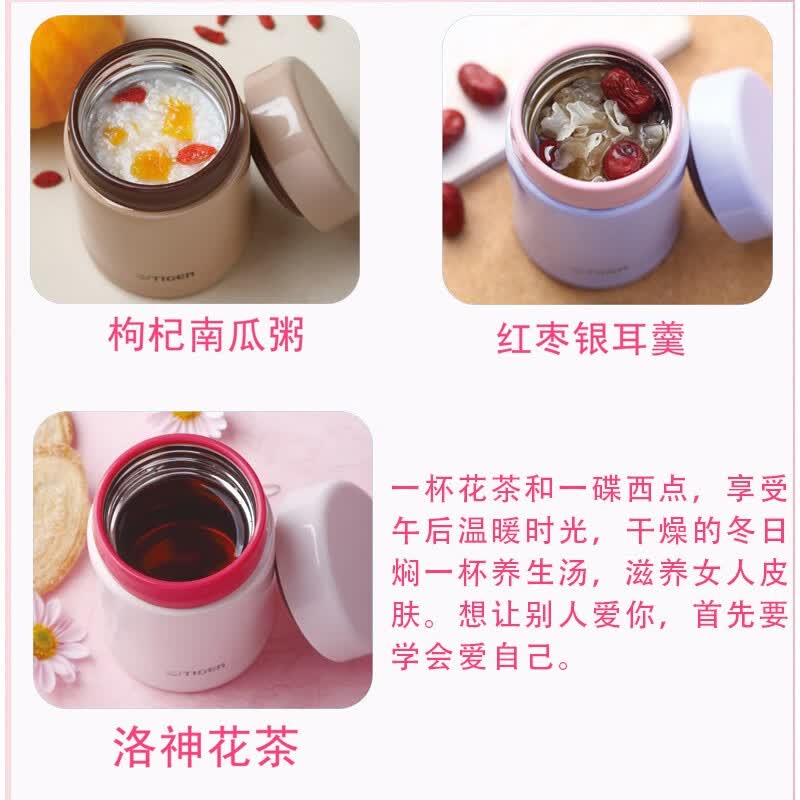 TIGER

枸杞南瓜粥

TIGER

红枣银耳羹

TIGER

洛神花茶

一杯花茶和一碟西点，享受午后温暖时光，干燥的冬日焖一杯养生汤，滋养女人皮肤。想让别人爱你，首先要学会爱自己。