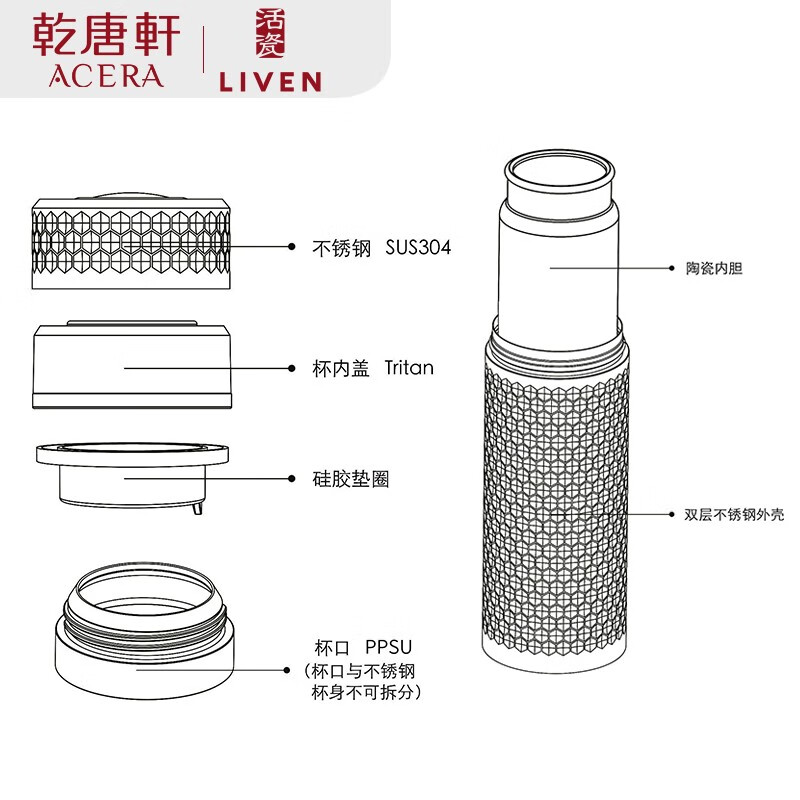 乾唐軒
ACERA

活瓷
LIVEN

不锈钢 SUS304

杯内盖 Tritan

硅胶垫圈

杯口 PPSU
（杯口与不锈钢杯身不可拆分）

陶瓷内胆

双层不锈钢外壳