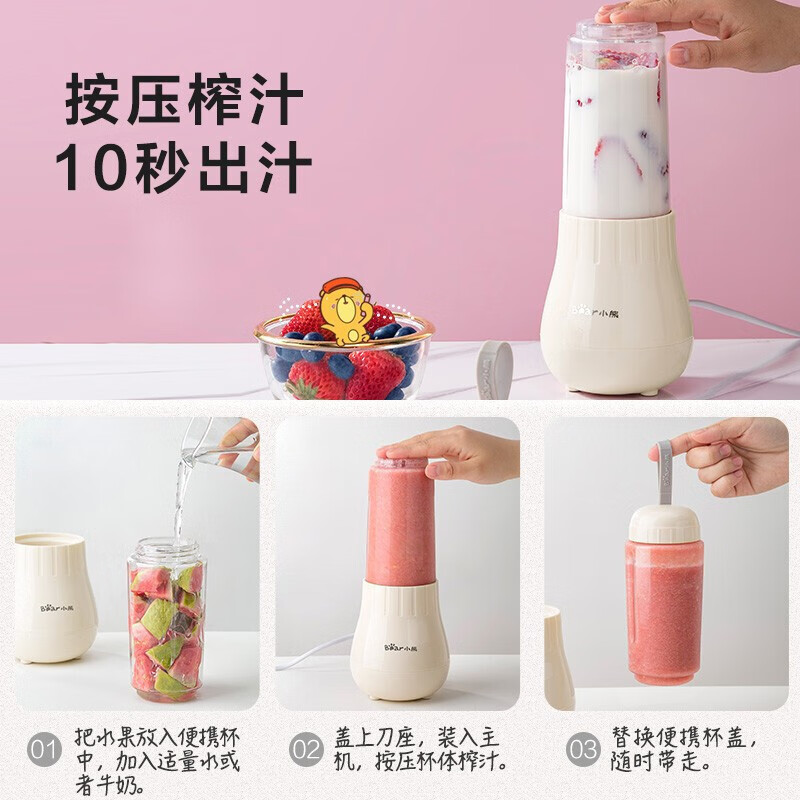 按压榨汁
10秒出汁

Bear小熊

Bear小熊

Bear小熊

01 把水果放入便携杯中，加入适量水或者牛奶。

02 盖上刀座，装入主机，按压杯体榨汁。

03 替换便携杯盖，随时带走。