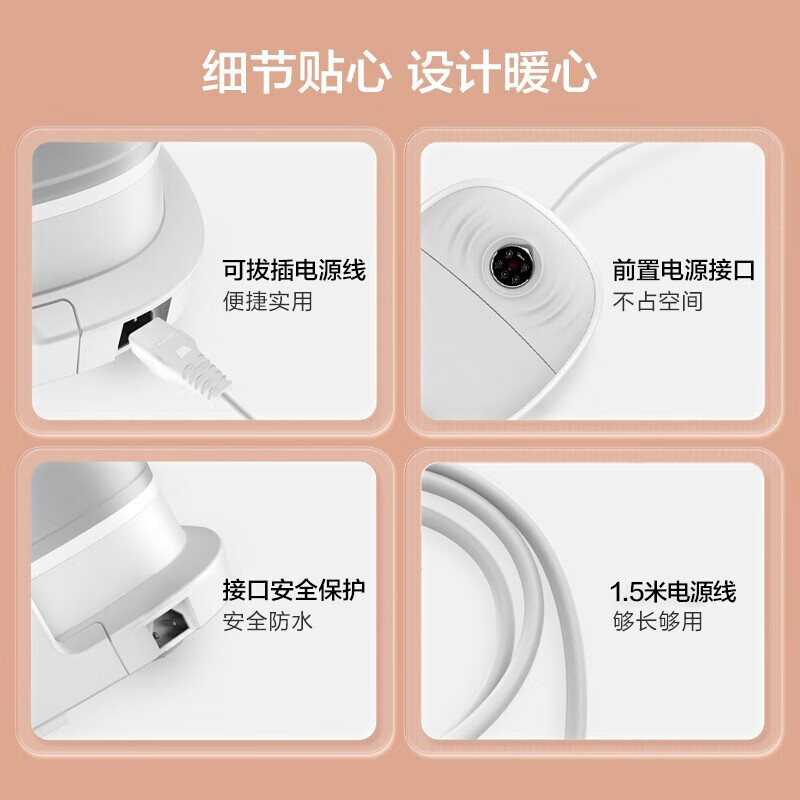 细节贴心 设计暖心

可拔插电源线
便捷实用

前置电源接口
不占空间

接口安全保护
安全防水

1.5米电源线
够长够用