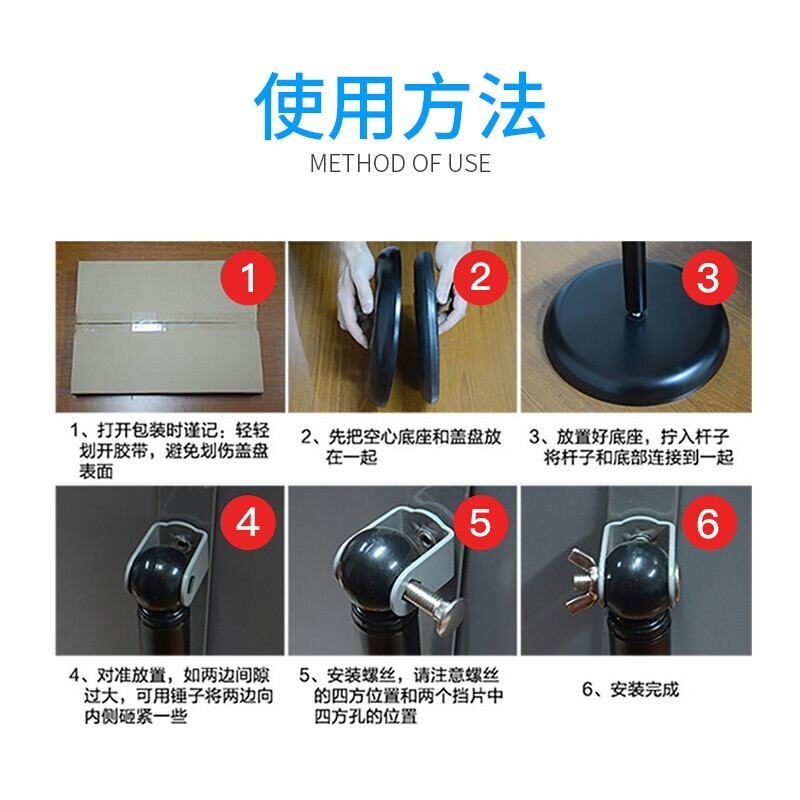 使用方法
METHOD OF USE

1

2

3

1、打开包装时谨记：轻轻划开胶带，避免划伤盖盘表面

2、先把空心底座和盖盘放在一起

3、放置好底座，拧入杆子将杆子和底部连接到一起

4

5

6

4、对准放置，如两边间隙过大，可用锤子将两边向内侧砸紧一些

5、安装螺丝，请注意螺丝的四方位置和两个挡片中四方孔的位置

6、安装完成