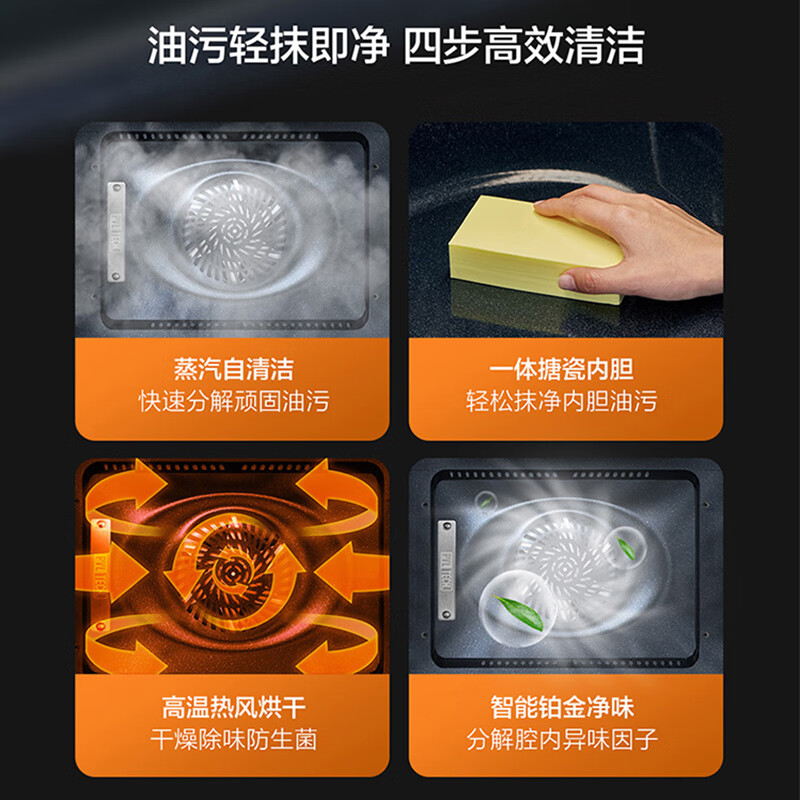 油污轻抹即净 四步高效清洁

蒸汽自清洁
快速分解顽固油污

一体搪瓷内胆
轻松抹净内胆油污

高温热风烘干
干燥除味防生菌

智能铂金净味
分解腔内异味因子