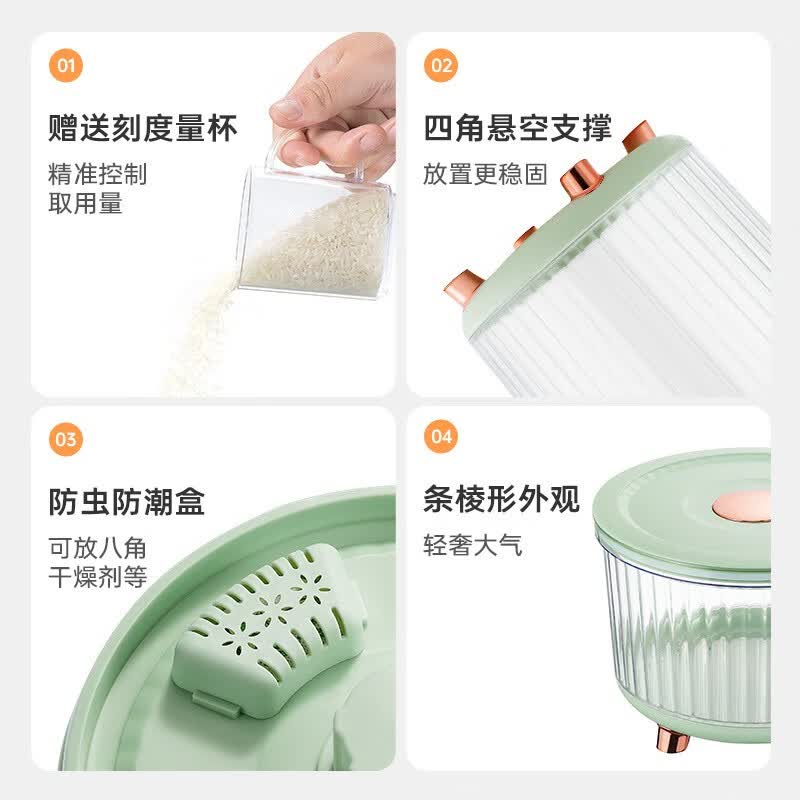 01

赠送刻度量杯

精准控制
取用量

02

四角悬空支撑

放置更稳固

03

防虫防潮盒

可放八角
干燥剂等

04

条棱形外观

轻奢大气