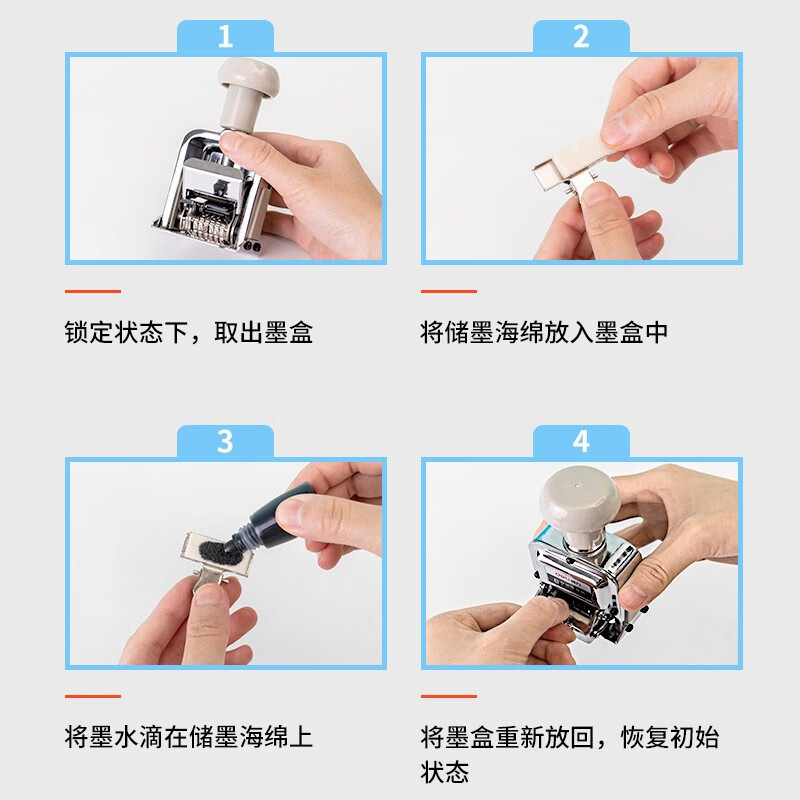 1

锁定状态下，取出墨盒

2

将储墨海绵放入墨盒中

3

将墨水滴在储墨海绵上

4

将墨盒重新放回，恢复初始状态