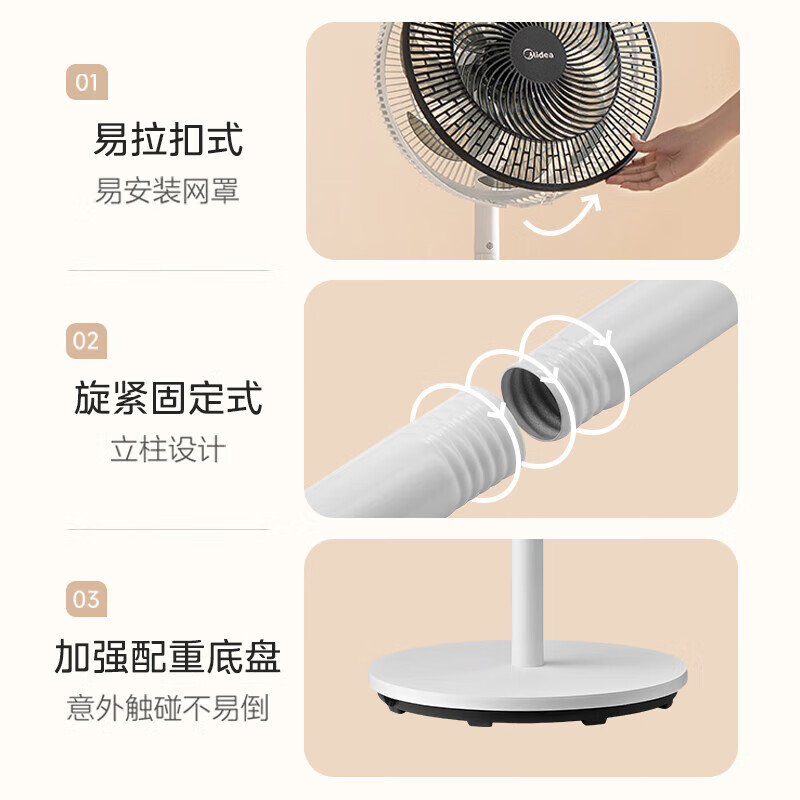 01

易拉扣式

易安装网罩

Midea

02

旋紧固定式

立柱设计

03

加强配重底盘

意外触碰不易倒