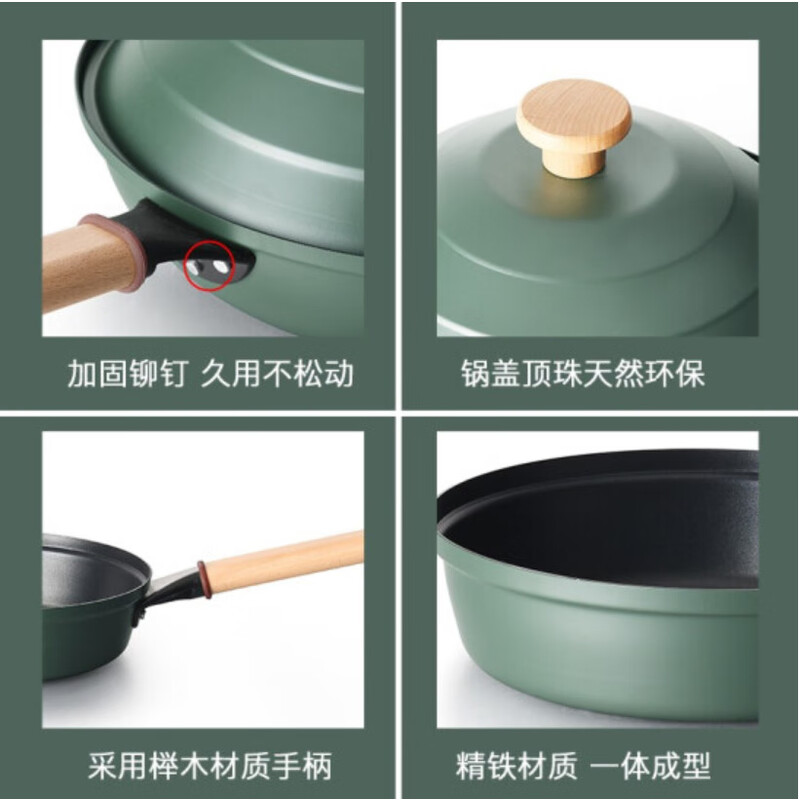 加固铆钉 久用不松动

锅盖顶珠天然环保

采用榉木材质手柄

精铁材质 一体成型