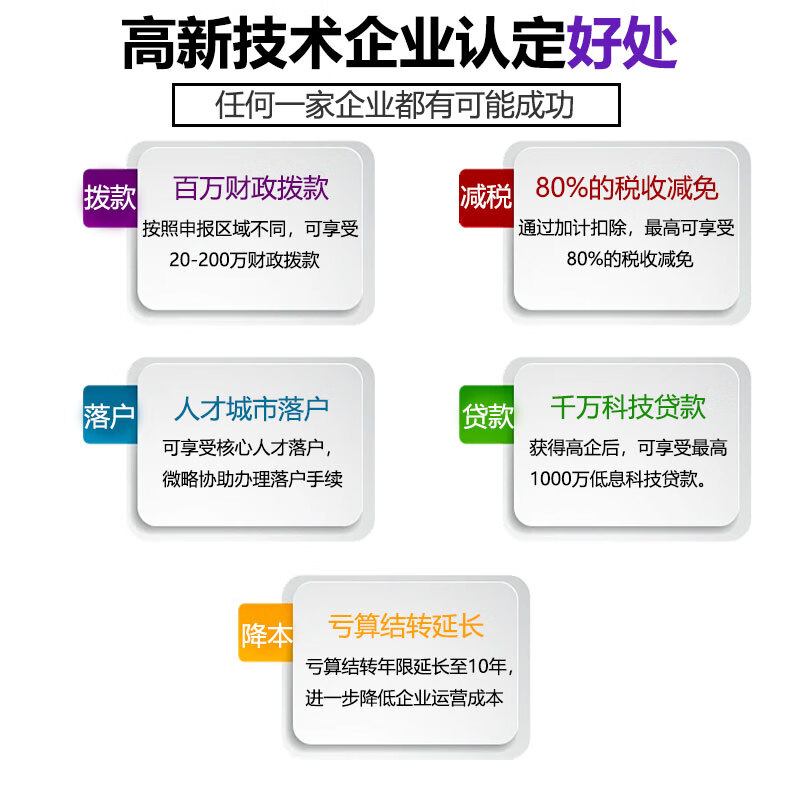 高新技术企业认定好处

任何一家企业都有可能成功

拨款

百万财政拨款

按照申报区域不同，可享受20-200万财政拨款

减税

80%的税收减免

通过加计扣除，最高可享受80%的税收减免

落户

人才城市落户

可享受核心人才落户，微略协助办理落户手续

贷款

千万科技贷款

获得高企后，可享受最高1000万低息科技贷款。

降本

亏算结转延长

亏算结转年限延长至10年，进一步降低企业运营成本