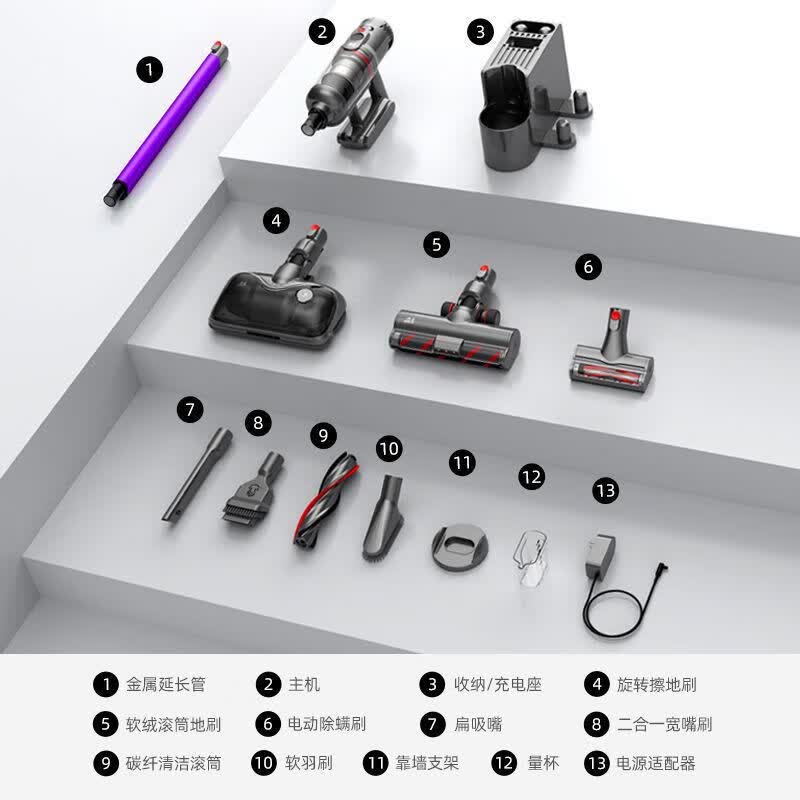 1
2
3
4
5
6
7
8
9
10
11
12
13

1 金属延长管
2 主机
3 收纳/充电座
4 旋转擦地刷
5 软绒滚筒地刷
6 电动除螨刷
7 扁吸嘴
8 二合一宽嘴刷
9 碳纤清洁滚筒
10 软羽刷
11 靠墙支架
12 量杯
13 电源适配器