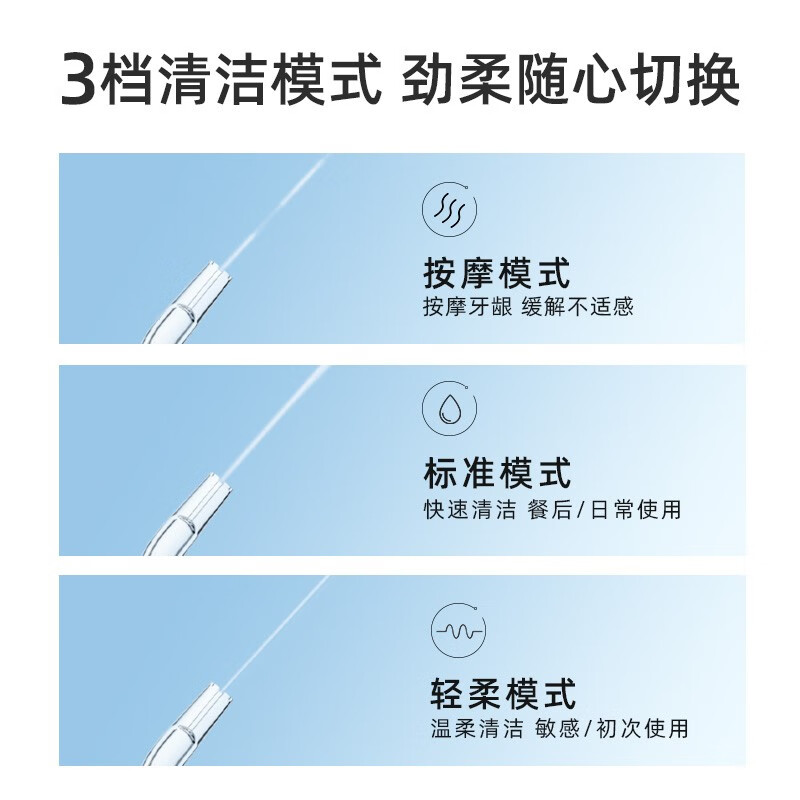 3档清洁模式 劲柔随心切换

按摩模式
按摩牙龈 缓解不适感

标准模式
快速清洁 餐后/日常使用

轻柔模式
温柔清洁 敏感/初次使用