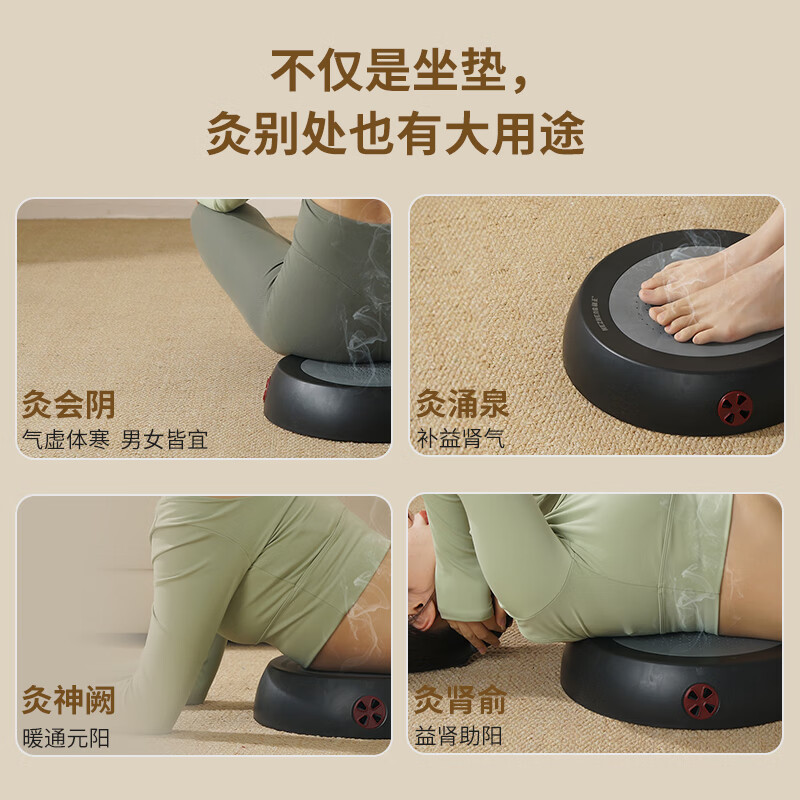 不仅是坐垫，
灸别处也有大用途

灸会阴
气虚体寒 男女皆宜

灸涌泉
补益肾气

灸神阙
暖通元阳

灸肾俞
益肾助阳