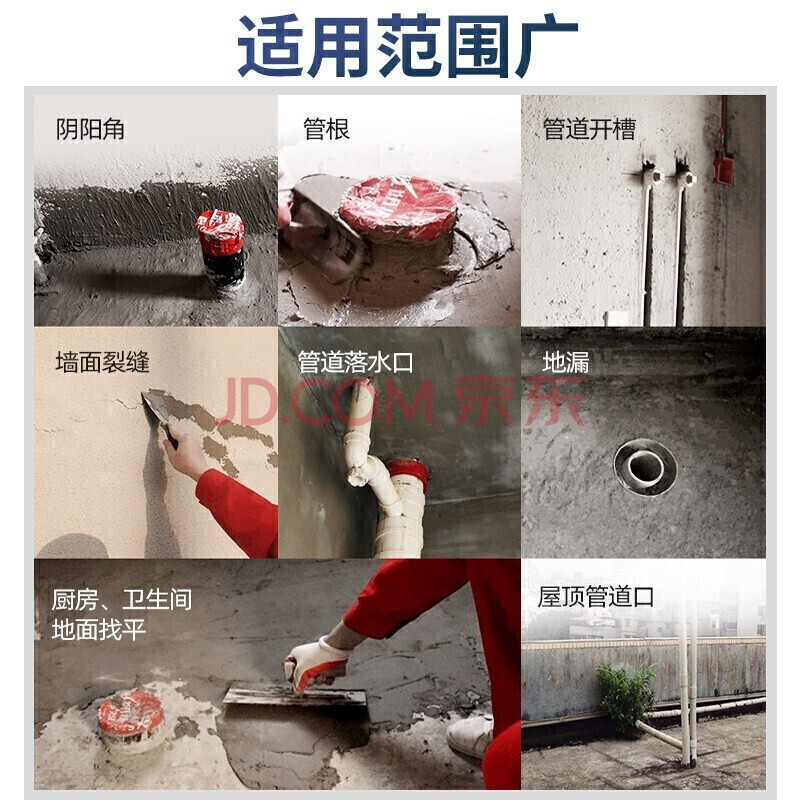 适用范围广

阴阳角

管根

管道开槽

墙面裂缝

管道落水口

地漏

JD.COM 京东

厨房、卫生间
地面找平

屋顶管道口