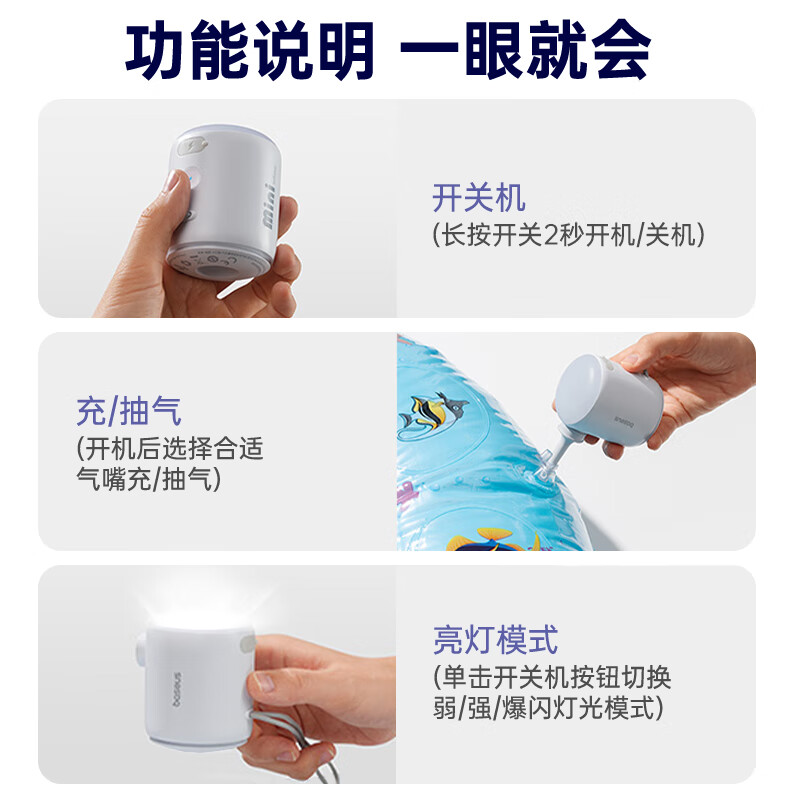 功能说明 一眼就会

mini

开关机
(长按开关2秒开机/关机)

充/抽气
(开机后选择合适气嘴充/抽气)

亮灯模式
(单击开关机按钮切换弱/强/爆闪灯光模式)