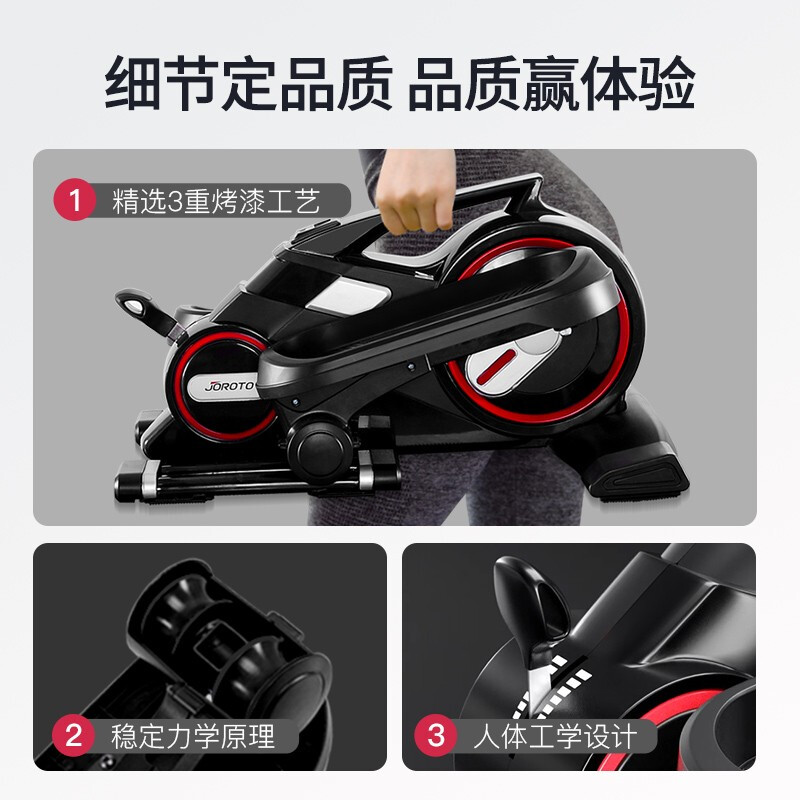 细节定品质 品质赢体验

1 精选3重烤漆工艺

JOROTO

2 稳定力学原理

3 人体工学设计