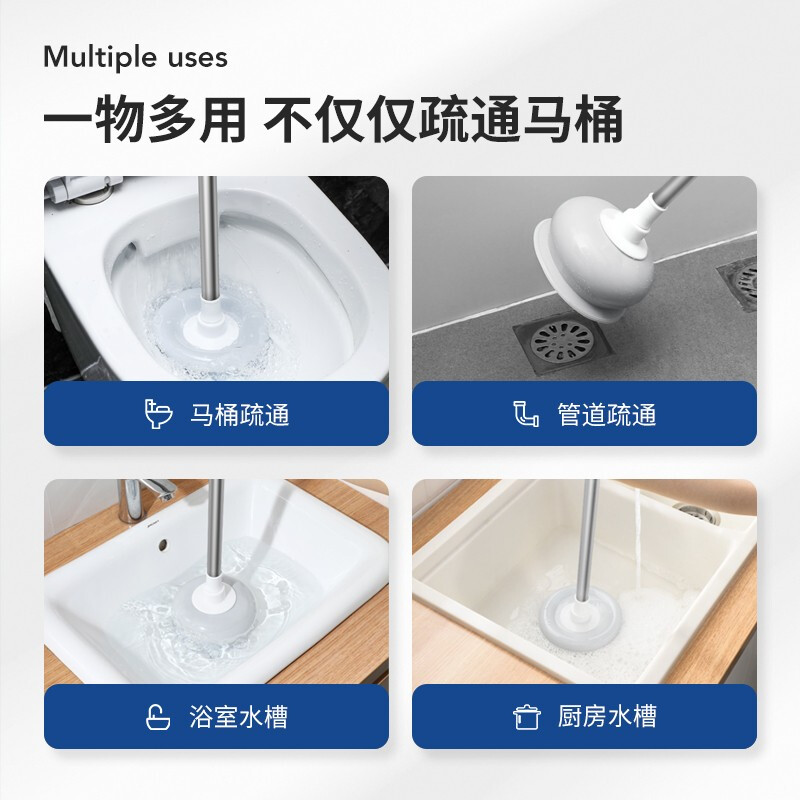 Multiple uses

一物多用 不仅仅疏通马桶

马桶疏通

管道疏通

浴室水槽

厨房水槽