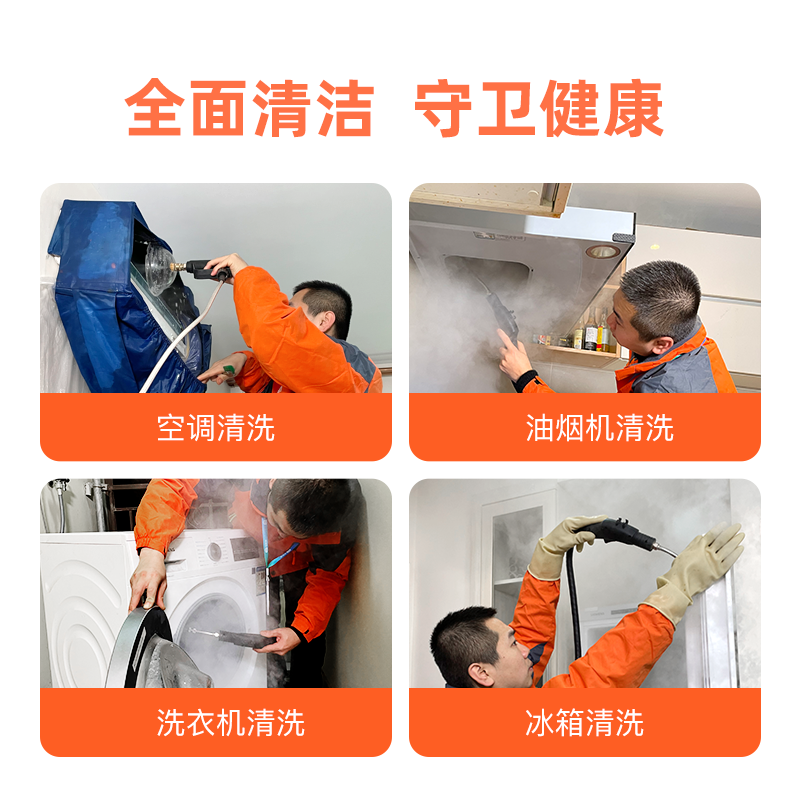 全面清洁 守卫健康

空调清洗

油烟机清洗

洗衣机清洗

冰箱清洗