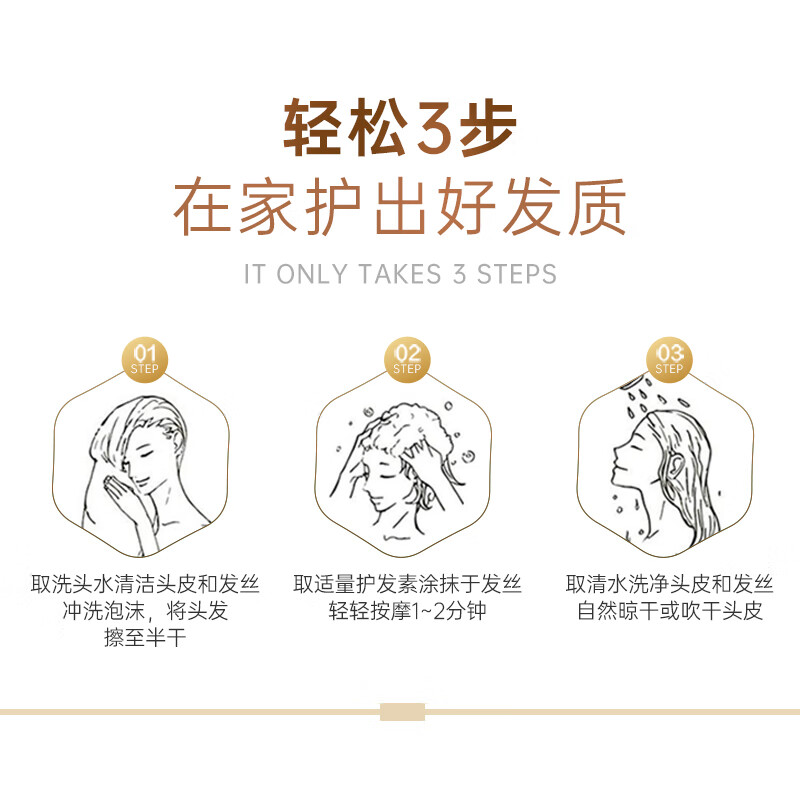 轻松3步
在家护出好发质

IT ONLY TAKES 3 STEPS

01
STEP

取洗头水清洁头皮和发丝
冲洗泡沫，将头发
擦至半干

02
STEP

取适量护发素涂抹于发丝
轻轻按摩1~2分钟

03
STEP

取清水洗净头皮和发丝
自然晾干或吹干头皮