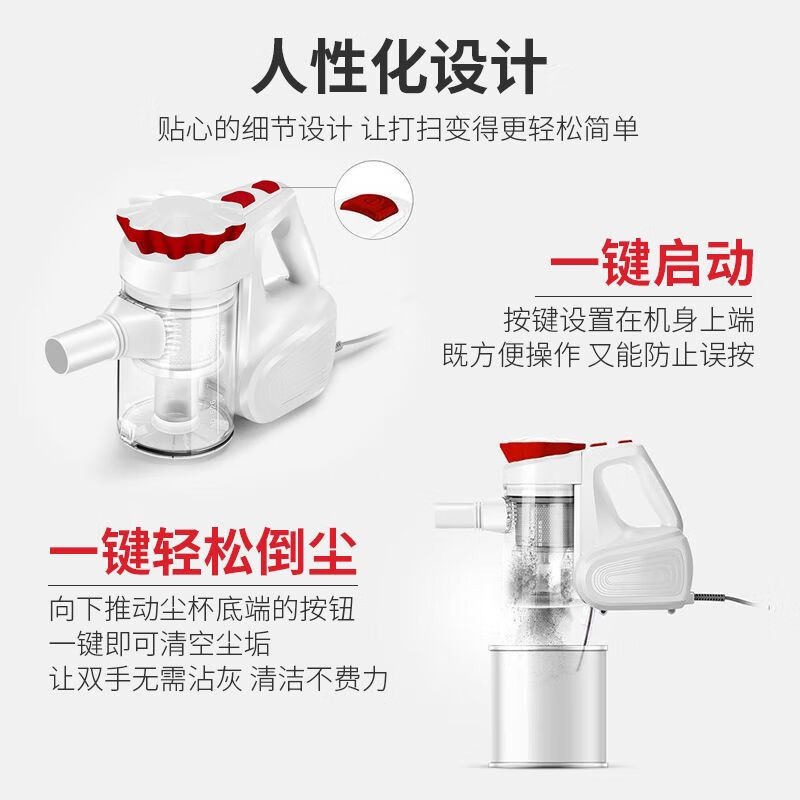 人性化设计
贴心的细节设计 让打扫变得更轻松简单

一键启动
按键设置在机身上端
既方便操作 又能防止误按

一键轻松倒尘
向下推动尘杯底端的按钮
一键即可清空尘垢
让双手无需沾灰 清洁不费力