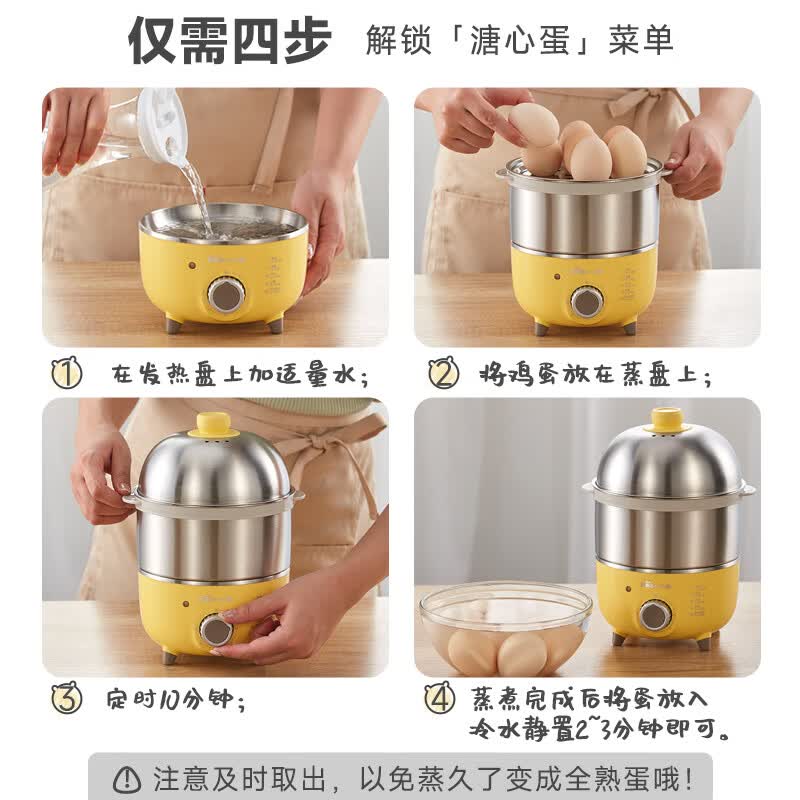 仅需四步 解锁「溏心蛋」菜单

1 在发热盘上加适量水；

2 将鸡蛋放在蒸盘上；

3 定时10分钟；

4 蒸煮完成后将蛋放入冷水静置2~3分钟即可。

注意及时取出，以免蒸久了变成全熟蛋哦！