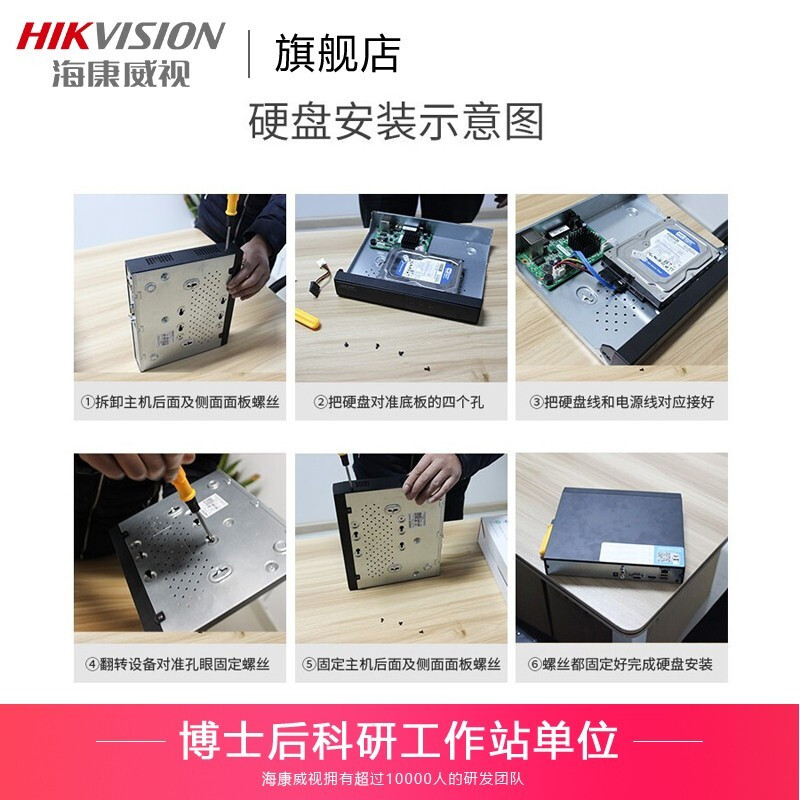 HIKVISION
海康威视

旗舰店

硬盘安装示意图

①拆卸主机后面及侧面面板螺丝

②把硬盘对准底板的四个孔

③把硬盘线和电源线对应接好

④翻转设备对准孔眼固定螺丝

⑤固定主机后面及侧面面板螺丝

⑥螺丝都固定好完成硬盘安装

博士后科研工作站单位

海康威视拥有超过10000人的研发团队