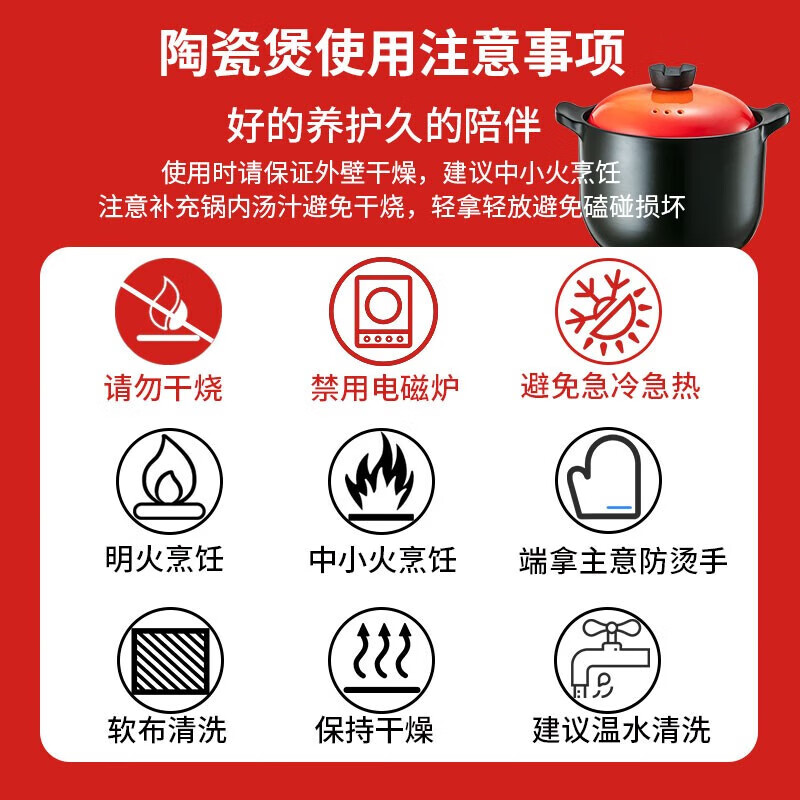 陶瓷煲使用注意事项

好的养护久的陪伴

使用时请保证外壁干燥，建议中小火烹饪
注意补充锅内汤汁避免干烧，轻拿轻放避免磕碰损坏

请勿干烧

禁用电磁炉

避免急冷急热

明火烹饪

中小火烹饪

端拿主意防烫手

软布清洗

保持干燥

建议温水清洗