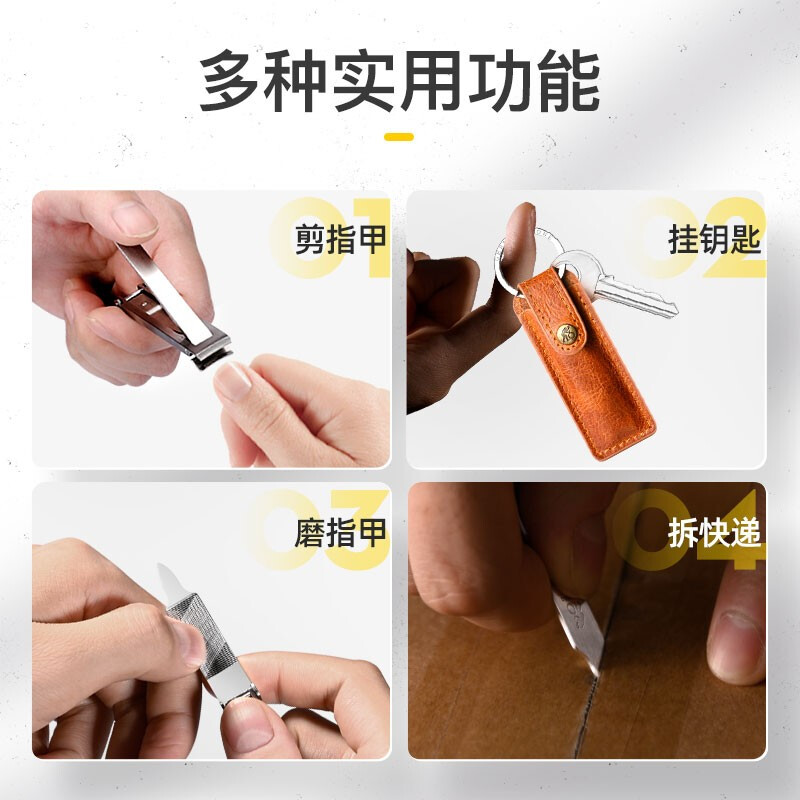 多种实用功能

01
剪指甲

02
挂钥匙

03
磨指甲

04
拆快递