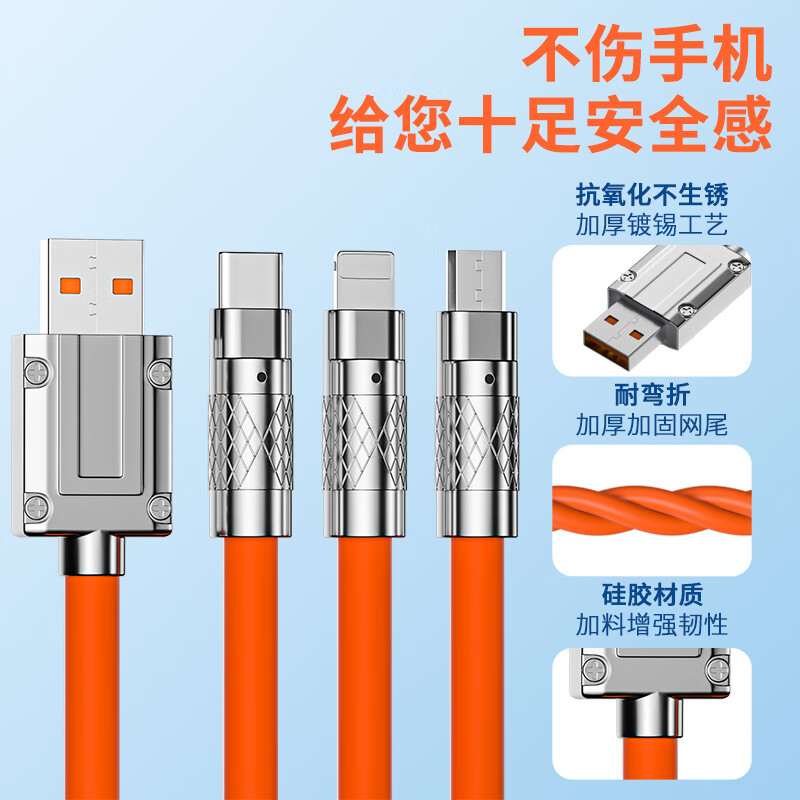 不伤手机
给您十足安全感

抗氧化不生锈
加厚镀锡工艺

耐弯折
加厚加固网尾

硅胶材质
加料增强韧性