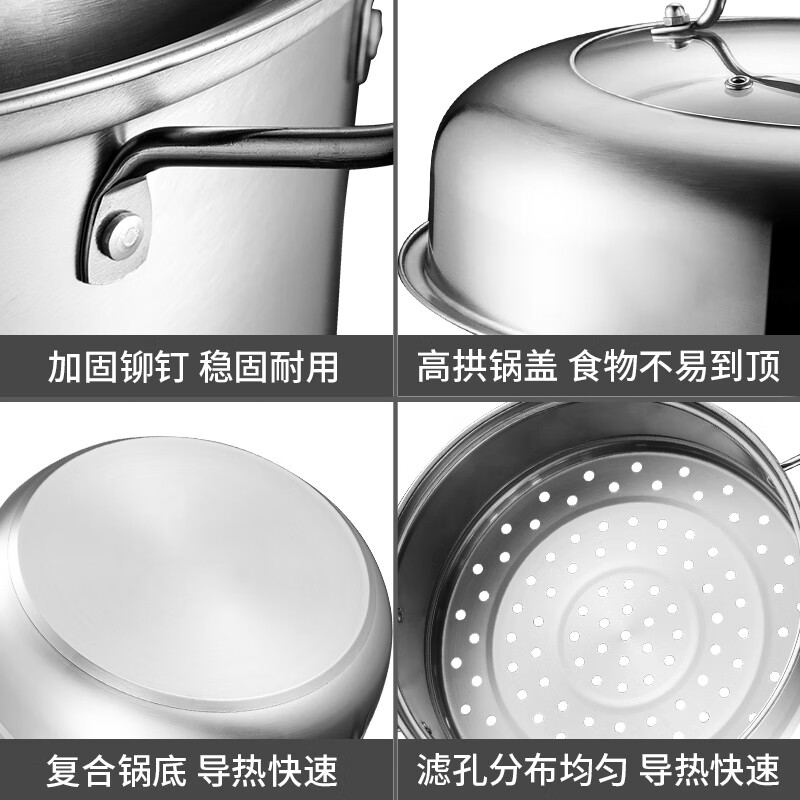 加固铆钉 稳固耐用

高拱锅盖 食物不易到顶

复合锅底 导热快速

滤孔分布均匀 导热快速